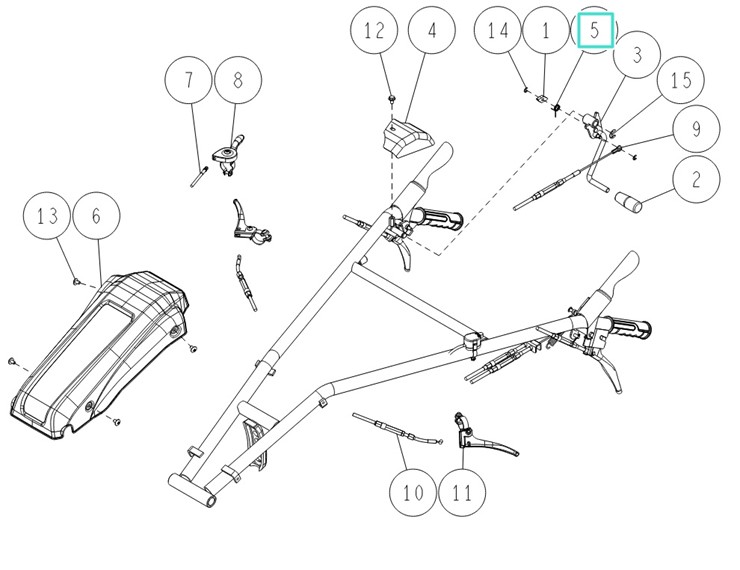 12
4
14
1
5
3
15
9
2
7
8
13
6
10
11