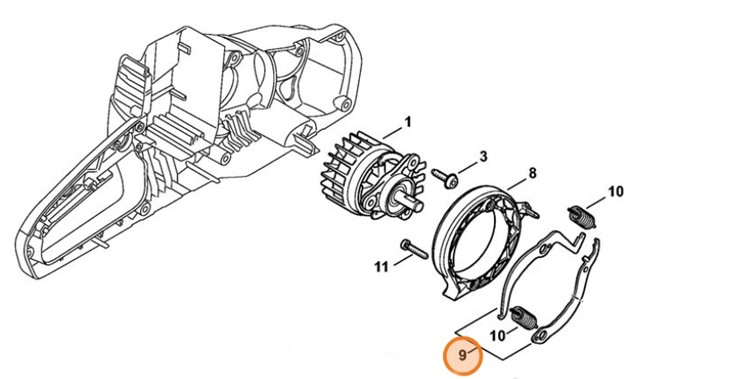 1
3
8
10
11
10
9