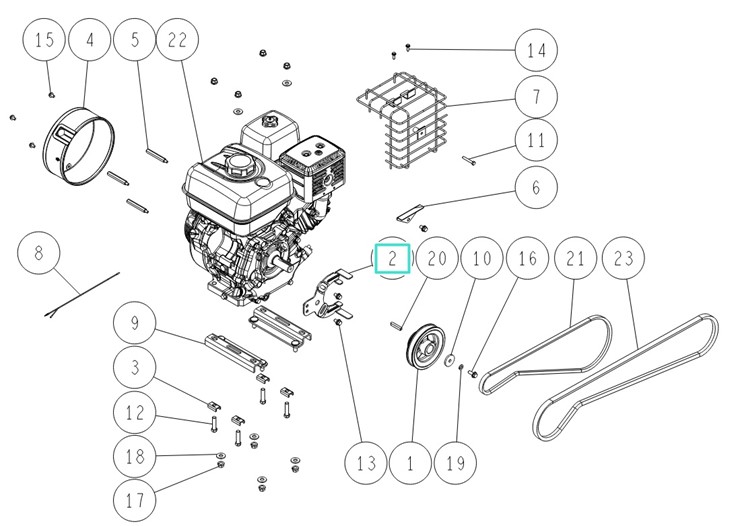 15
4
5
22
14
7
11
6
8
2
20
10
16
21
23
9
3
12
18
17
13
1
19