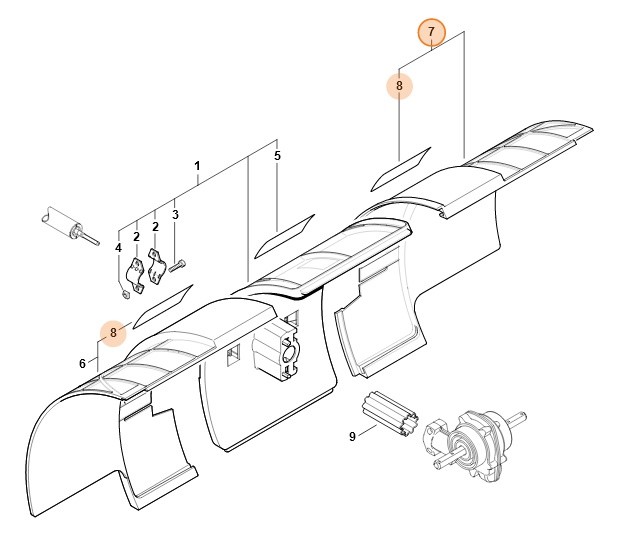 7
8
1
5
3
2
2
4
8
6
9