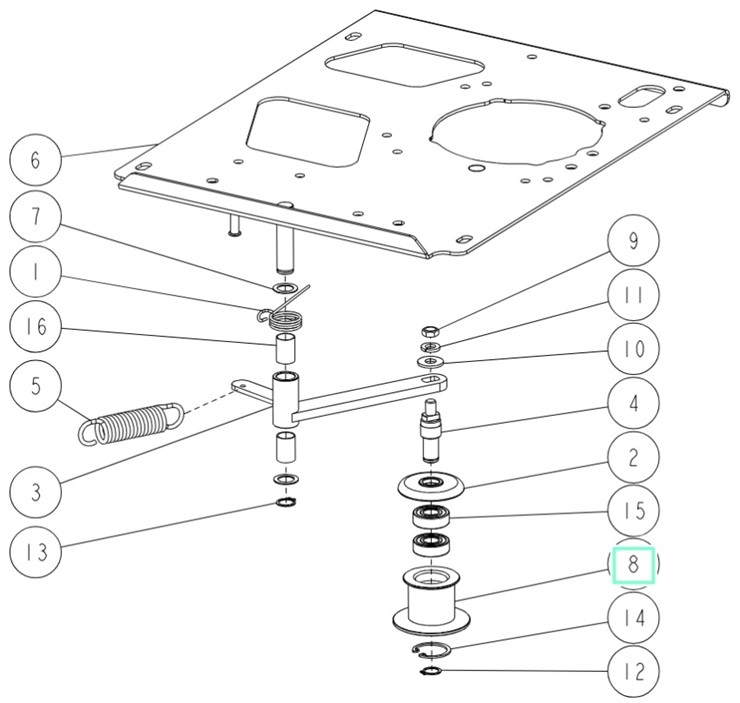 6
7
1
16
5
3
13
9
11
10
4
2
15
8
14
12