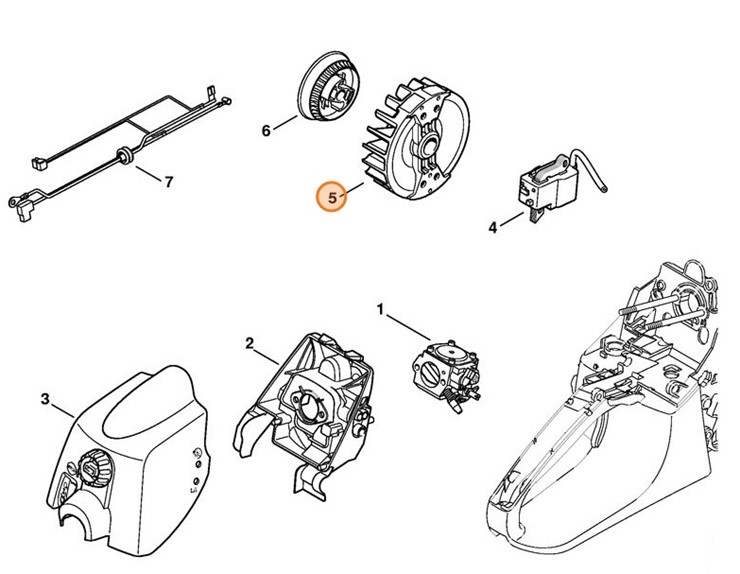 6
7
5
4
1
2
3