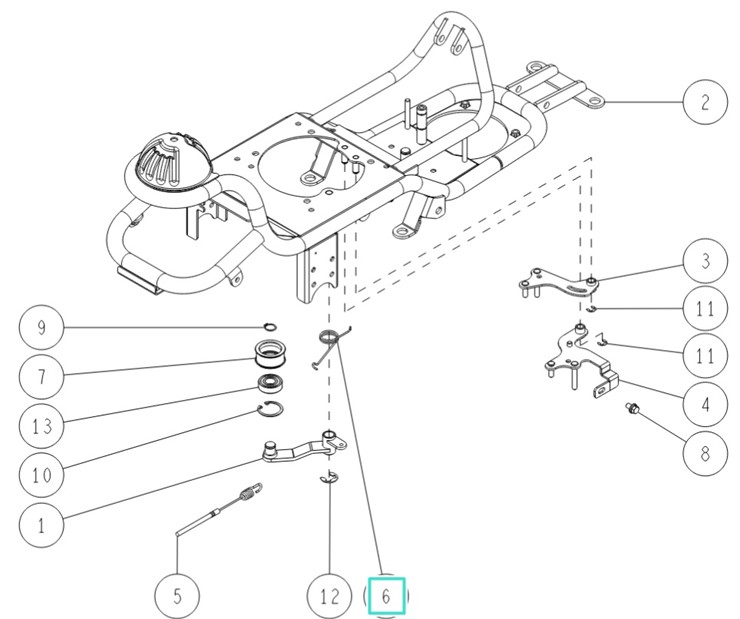 2
3
11
11
4
8
9
7
13
10
1
5
12
6