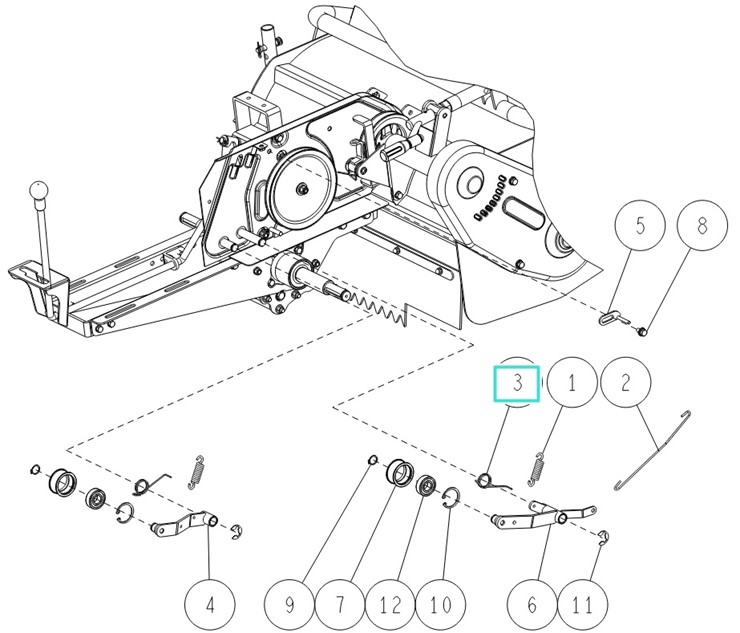 5
8
3
1
2
4
9
7
12
10
6
11