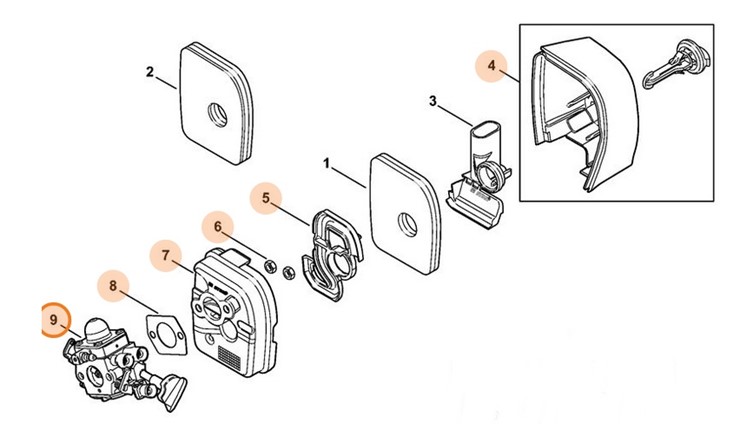 2
4
3
1
5
6
7
8
9