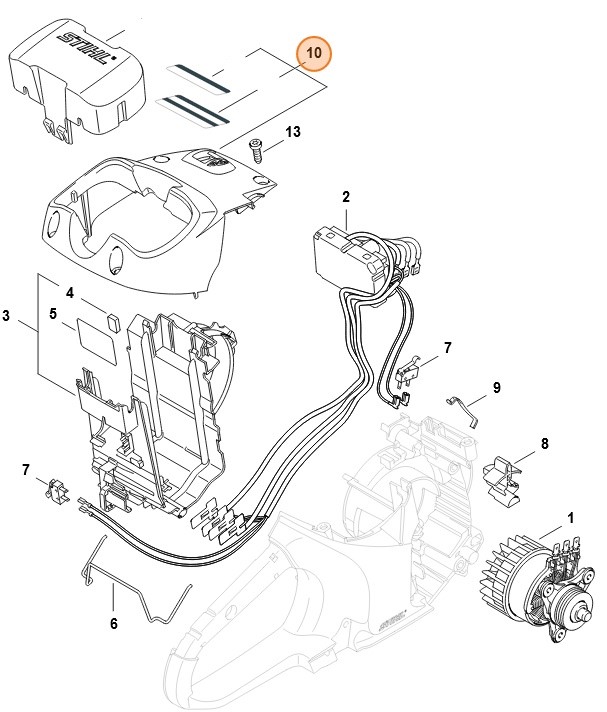 STIHL
10
13
2
4
3
5
7
9
8
7
1
6
STIHL