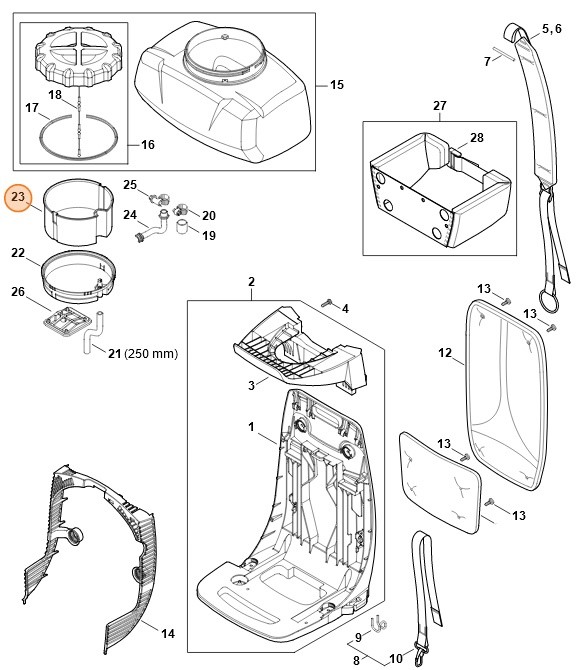 5, 6
7
15
18
17
16
27
28
23
25
24
20
19
22
26
21 (250 mm)
2
4
3
13
13
12
1
13
13
14
9
8
10