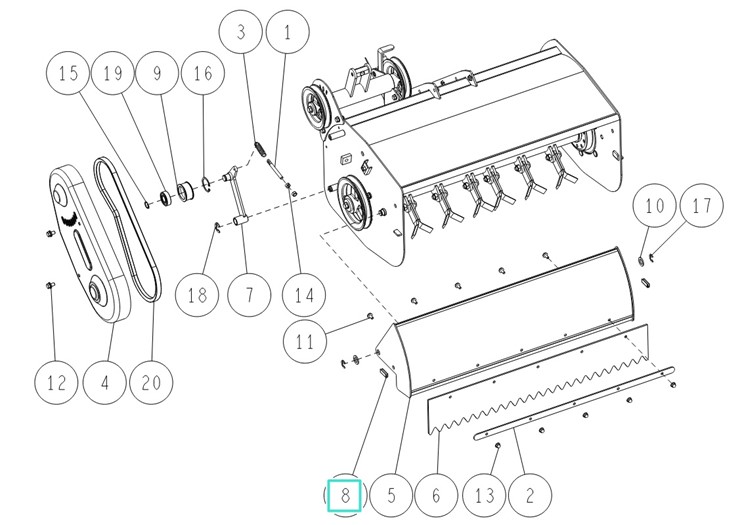 3
1
15
19
9
16
10
17
18
7
14
11
12
4
20
8
5
6
13
2