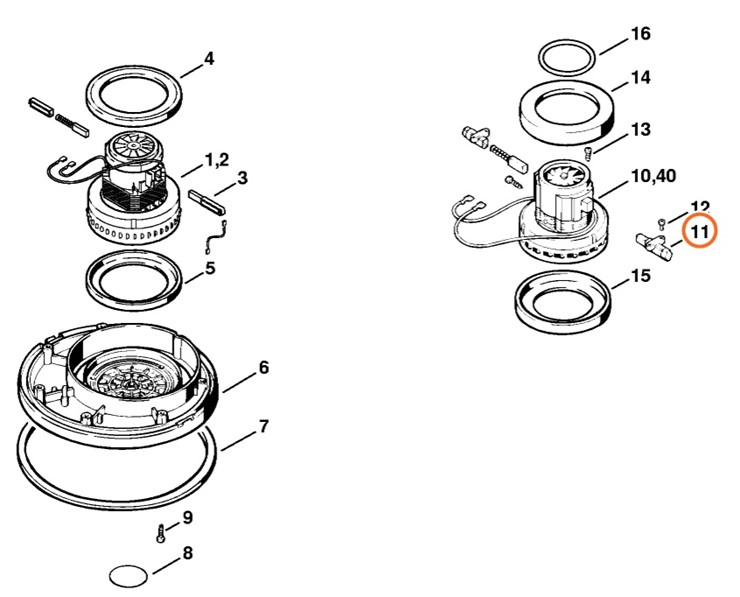 4
1,2
3
5
6
7
9
8
16
14
13
10,40
12
11
15