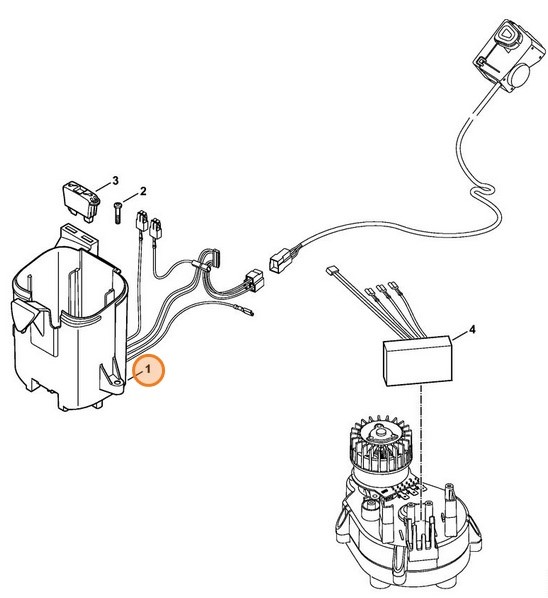 3
2
1
4