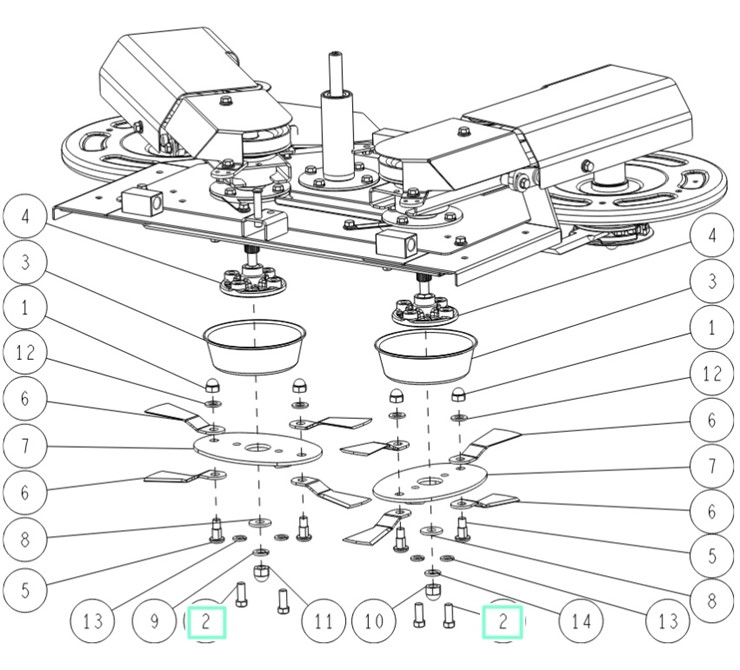 4
3
1
12
6
7
6
8
5
13
9
2
11
10
2
14
13
8
5
6
7
6
12
1
3
4