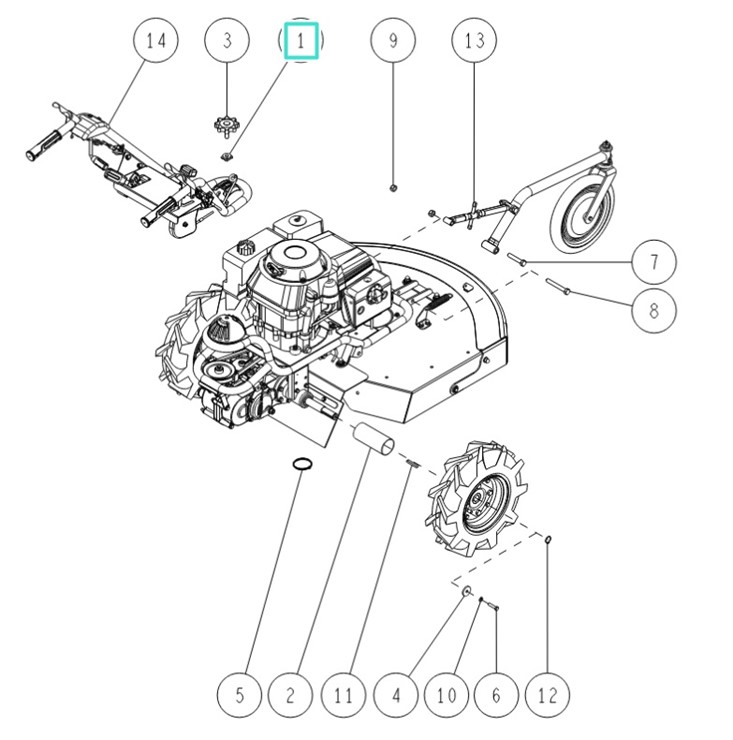 14
3
1
9
13
7
8
5
2
11
4
10
6
12