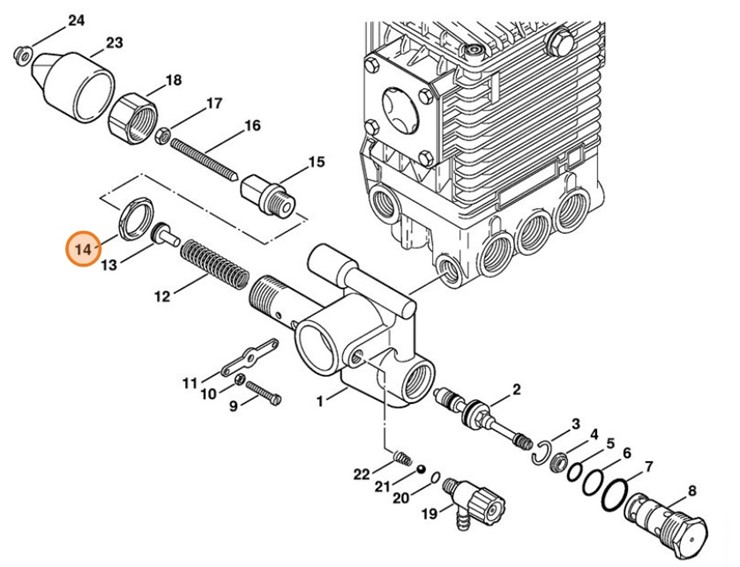 24
23
18
17
16
15
14
13
12
11
10
9
1
2
3
4
5
6
7
8
22
21
20
19