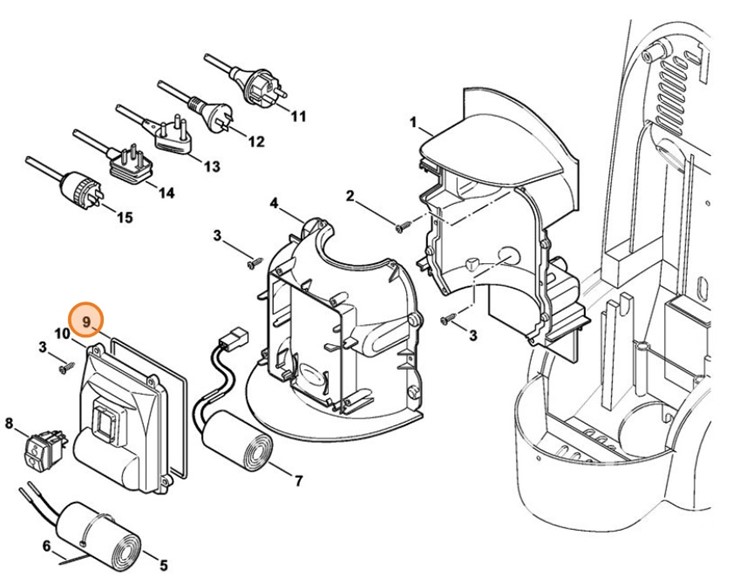 11
12
13
14
15
1
2
4
3
3
9
10
3
8
7
6
5