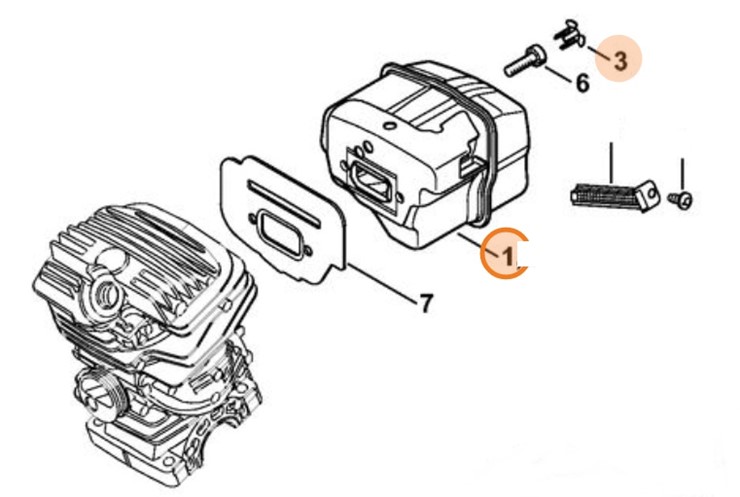 3
6
1
7