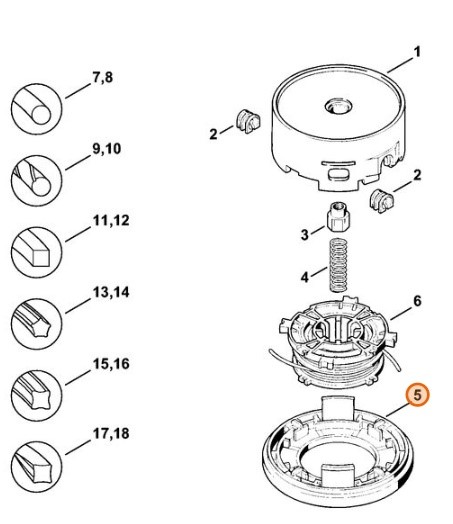 7,8

9,10

11,12

13,14

15,16

17,18

1

2

2

3

4

6

5