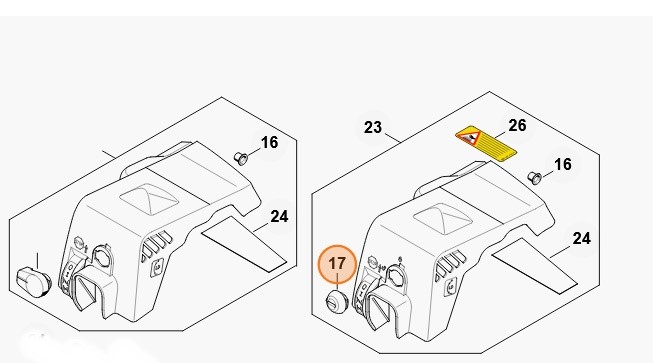 16
24
23
26
16
24
17