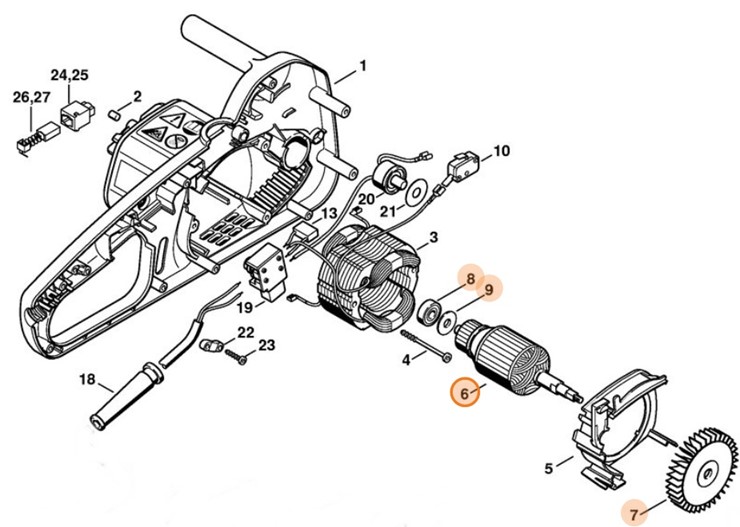 24,25
26,27
2
1
10
20
21
13
3
8
9
19
22
23
4
18
6
5
7