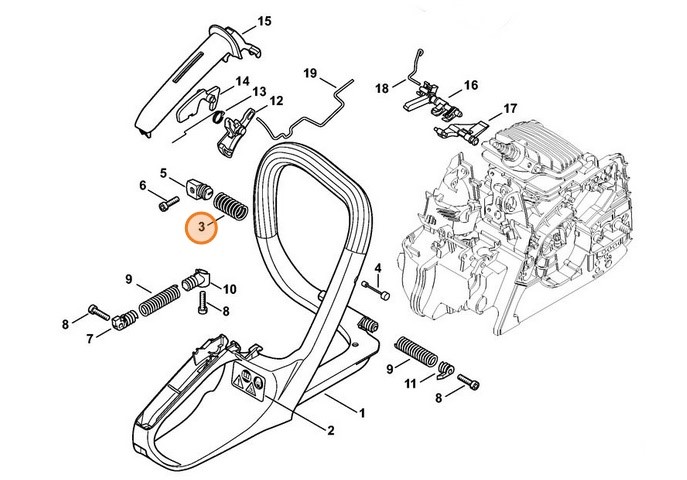 15
19
18
16
14
13
12
17
5
6
3
4
9
10
8
8
7
9
11
8
1
2