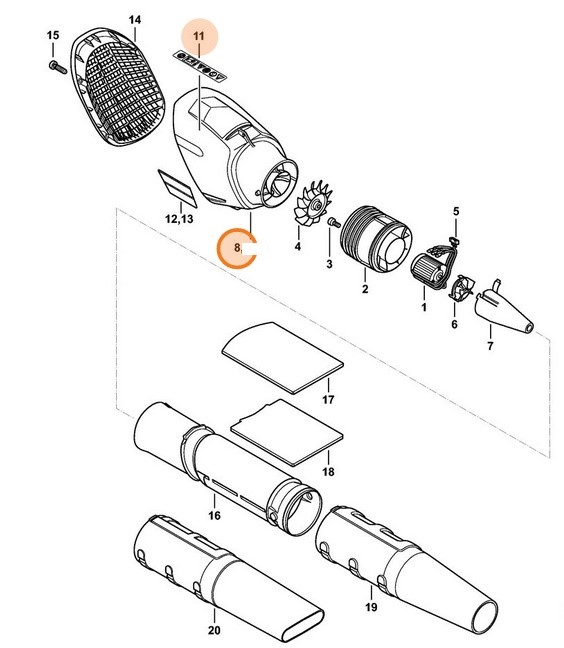 15
14
11
12,13
8,
4
3
2
5
1
6
7
17
18
16
19
20