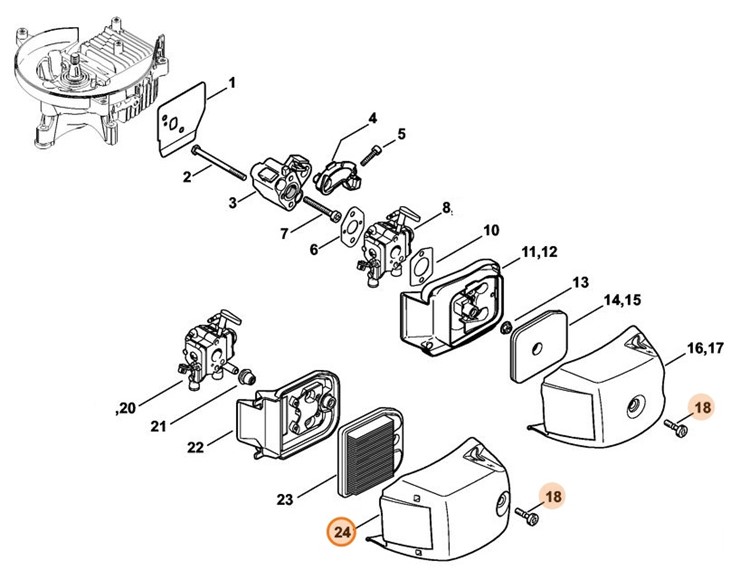 1
4
5
2
3
7
6
8
10
11,12
13
14,15
16,17
18
,20
21
22
23
18
24