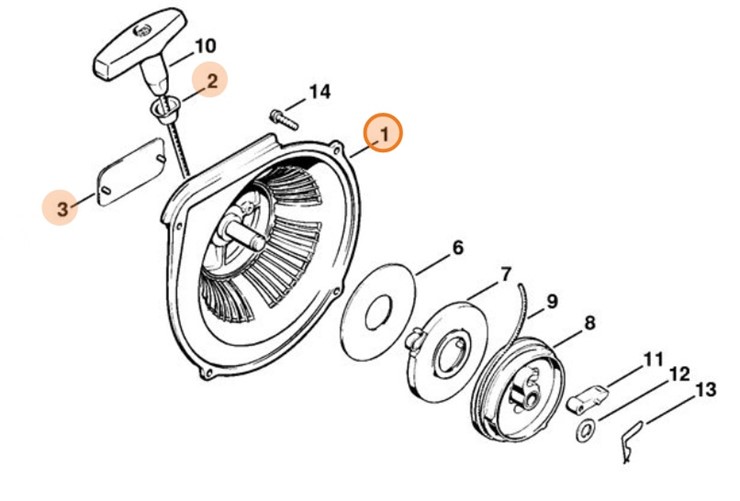 10
2
14
1
3
6
7
9
8
11
12
13