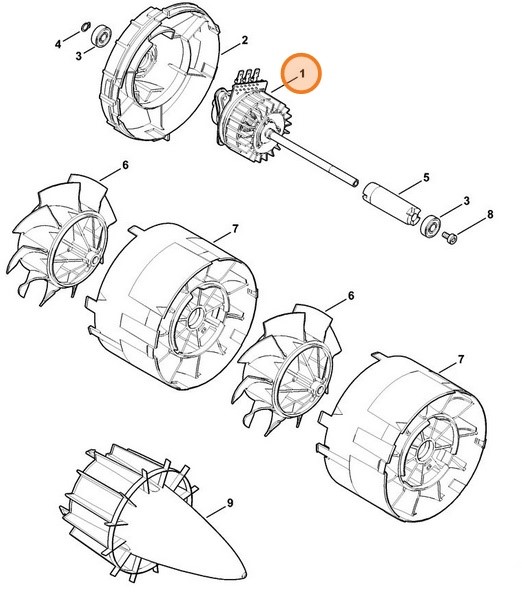 4
3
2
1
6
5
3
8
7
6
7
9