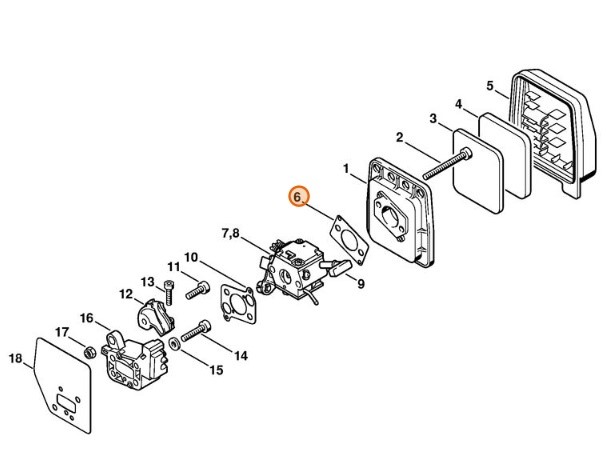 5
4
3
2
1
6
7,8
9
10
11
13
12
16
17
18
14
15