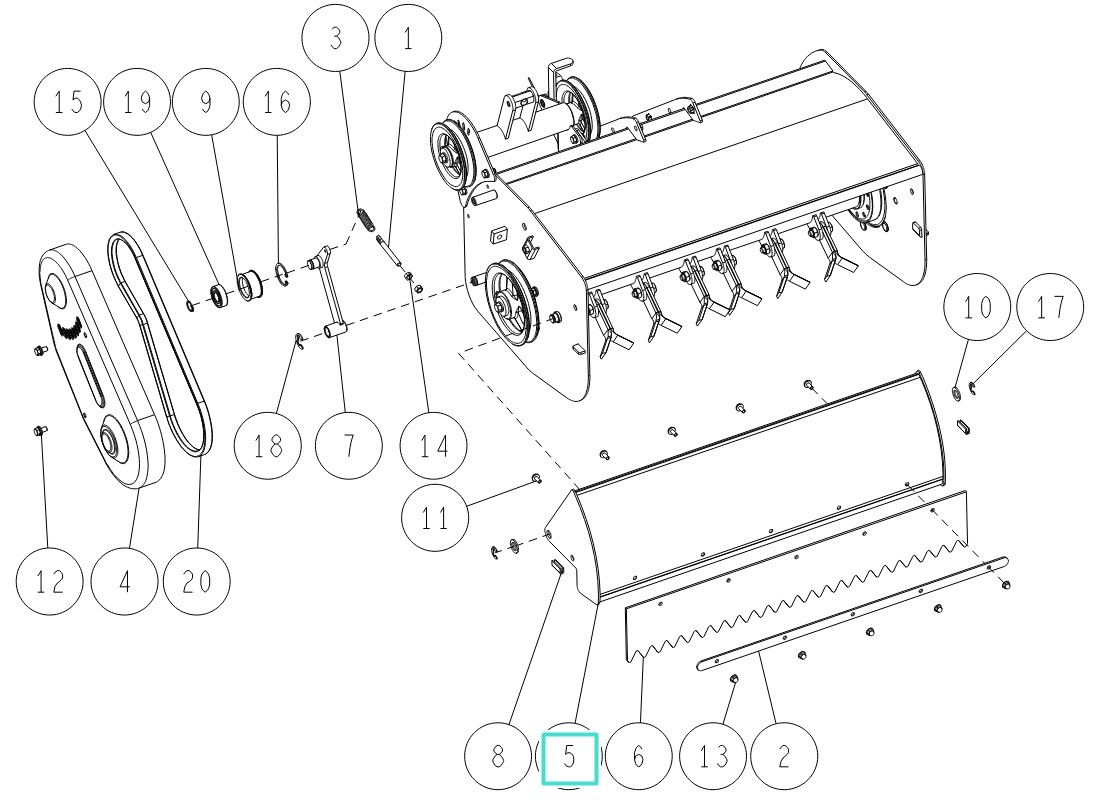 3
1
15
19
9
16
10
17
18
7
14
11
12
4
20
8
5
6
13
2