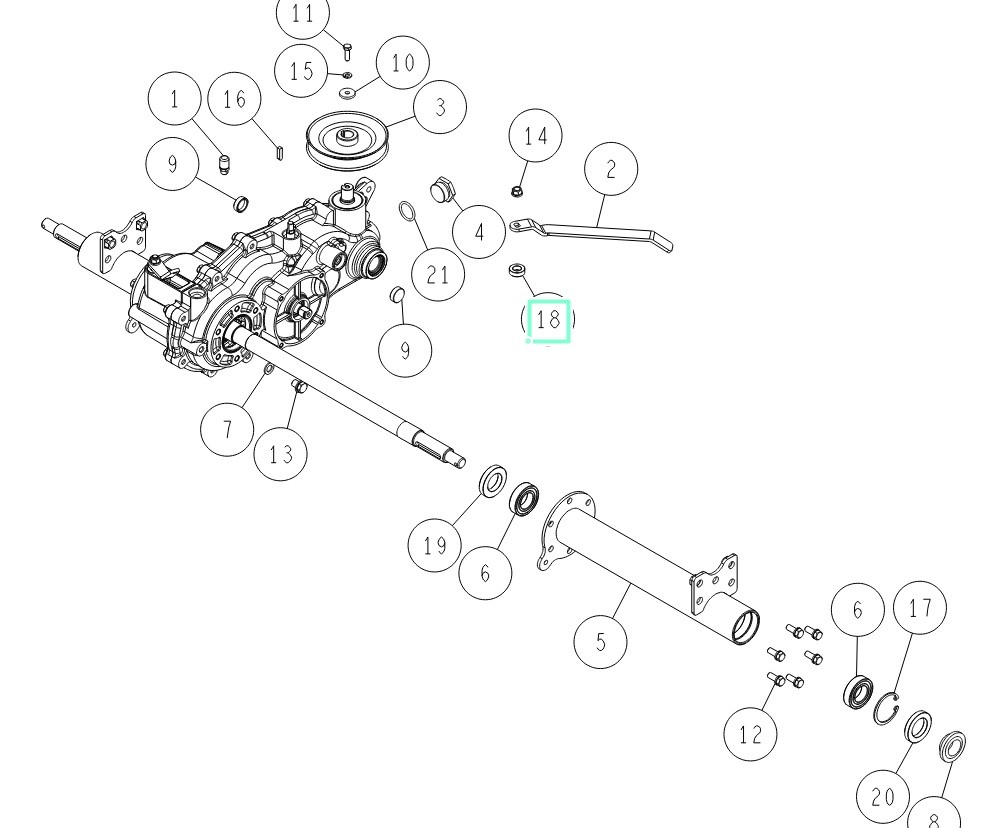 11
15
10
1
16
3
14
9
2
4
21
18
9
7
13
19
6
5
6
17
12
20
8