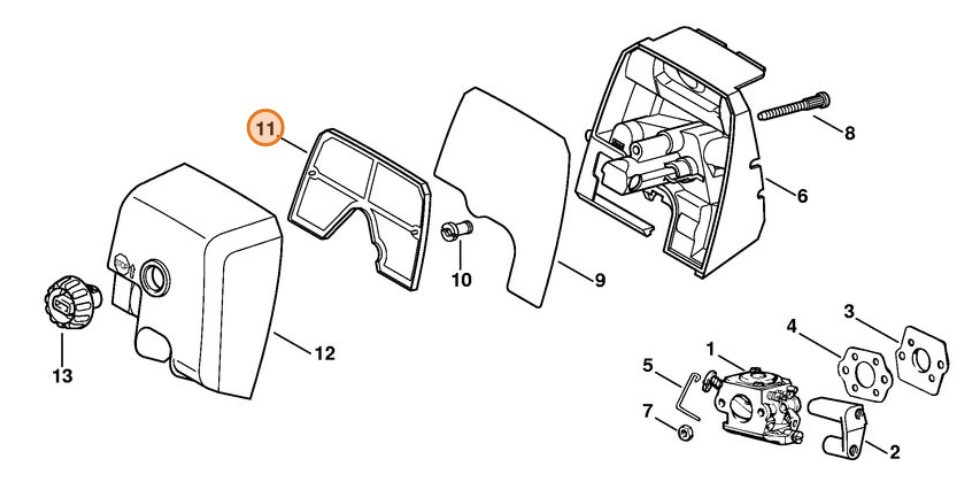 11
8
6
10
9
12
13
3
4
1
5
7
2