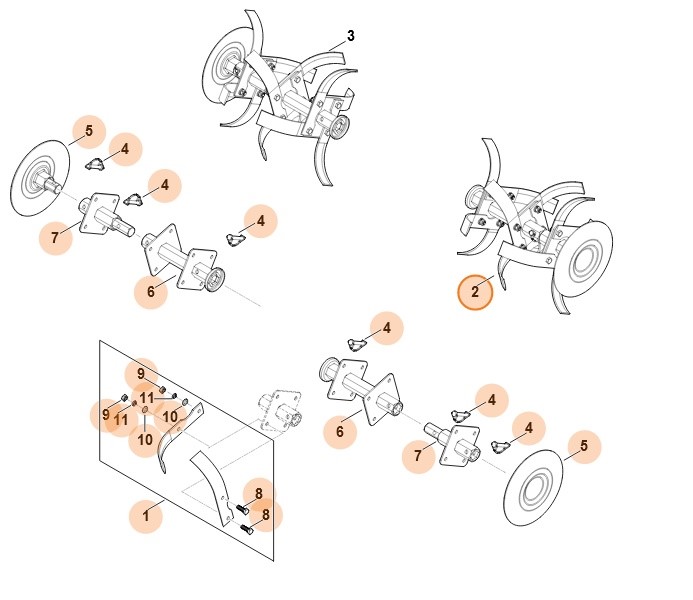 3
5
4
4
4
7
6
2
4
9
11
9
11
10
10
6
4
4
7
5
8
8
1