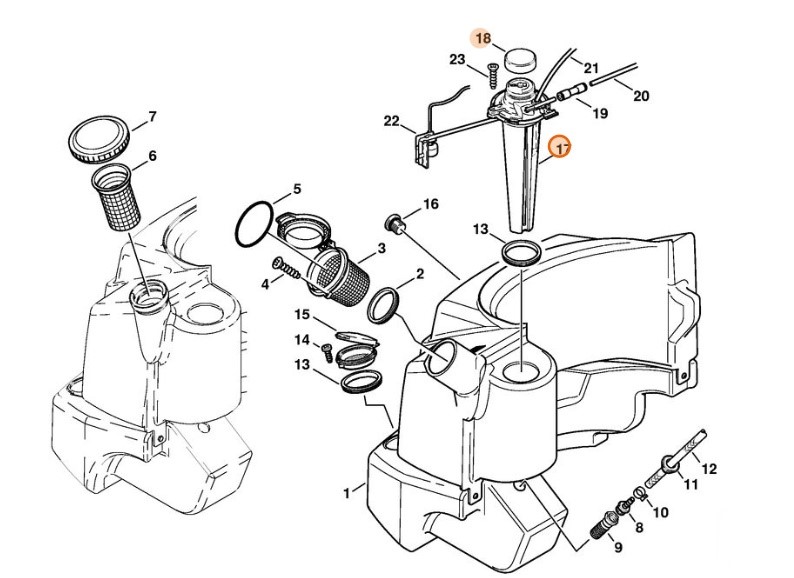 18
23
21
20
19
22
17
7
6
5
16
13
3
4
2
15
14
13
1
12
11
10
8
9