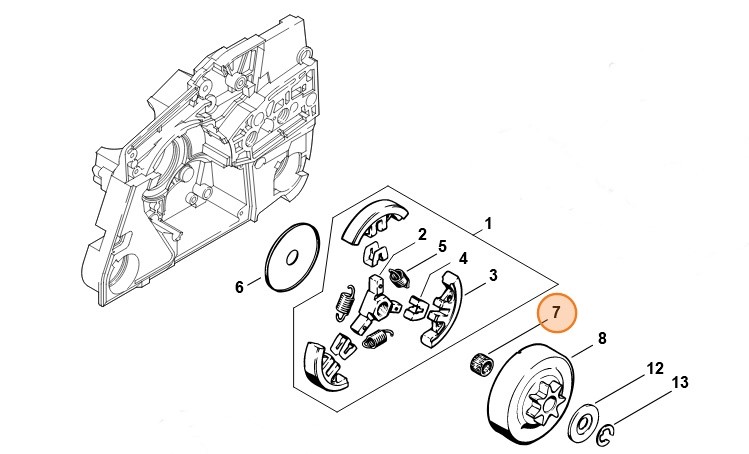 1
2
5
4
3
6
7
8
12
13