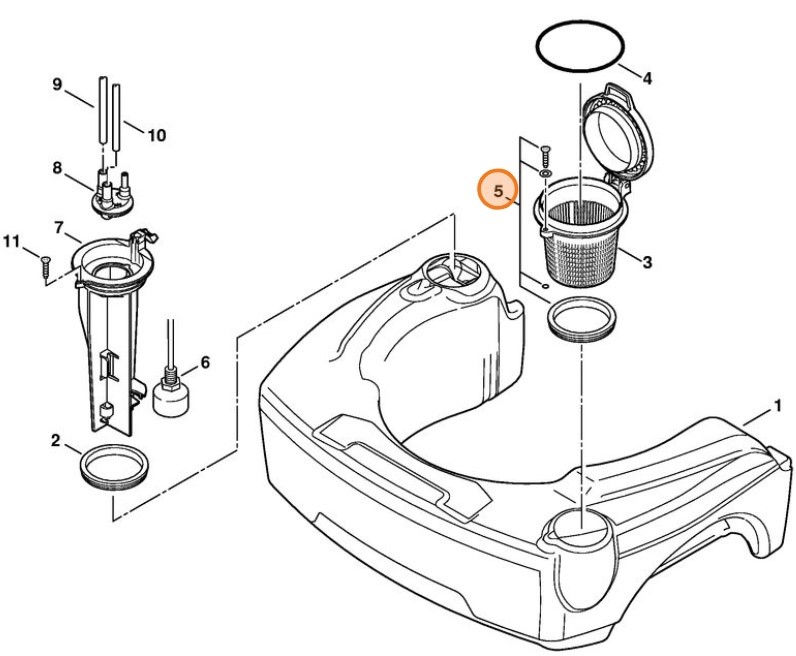 9
10
8
11
7
6
2
4
5
3
1