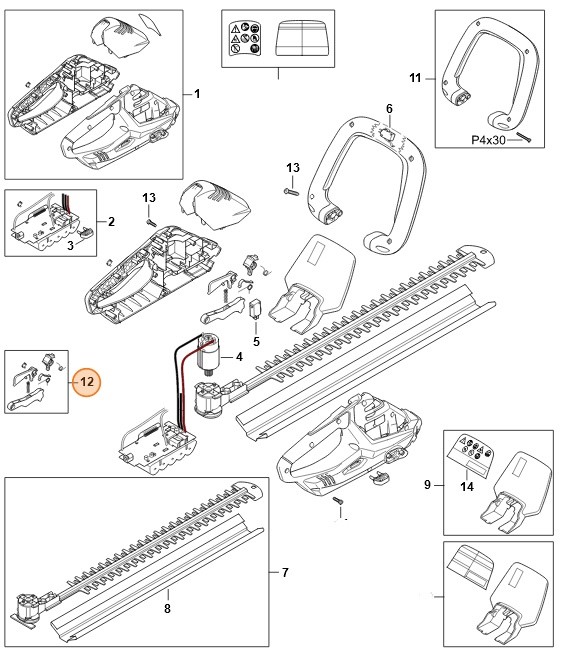 1
11
6
P4x30
13
13
2
3
5
4
12
9
14
7
8