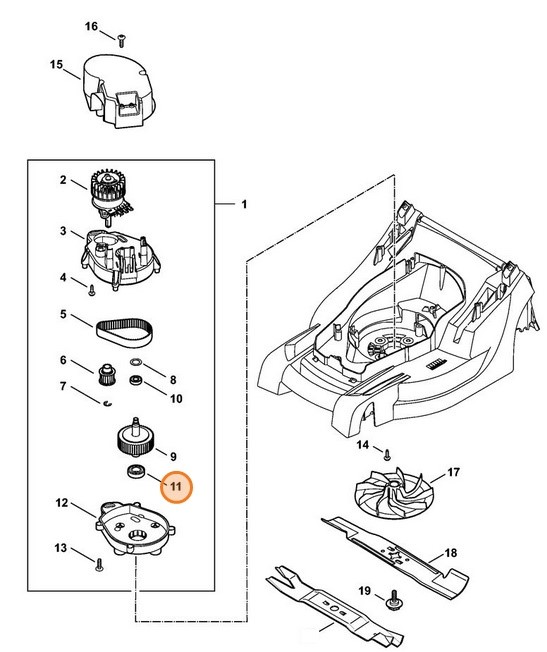 16
15
2
1
3
4
5
6
8
7
10
9
11
12
13
14
17
18
19