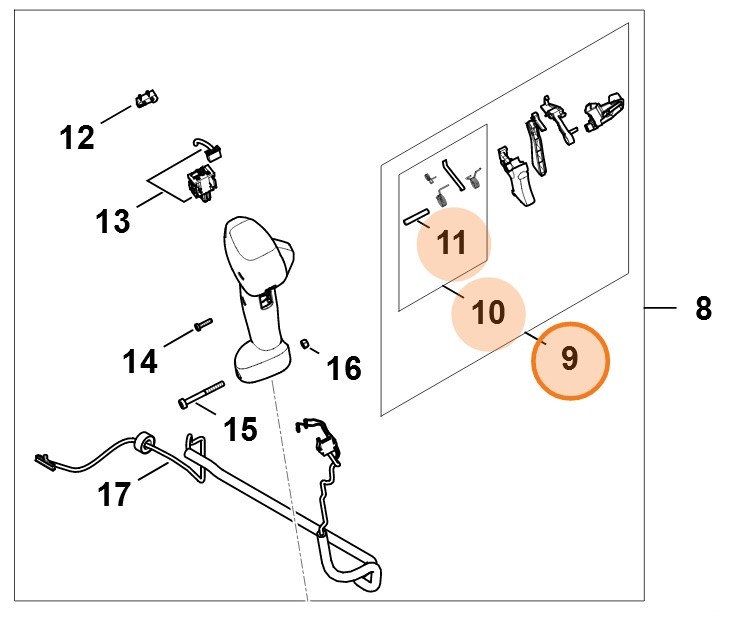 12
13
11
10
8
9
14
16
15
17