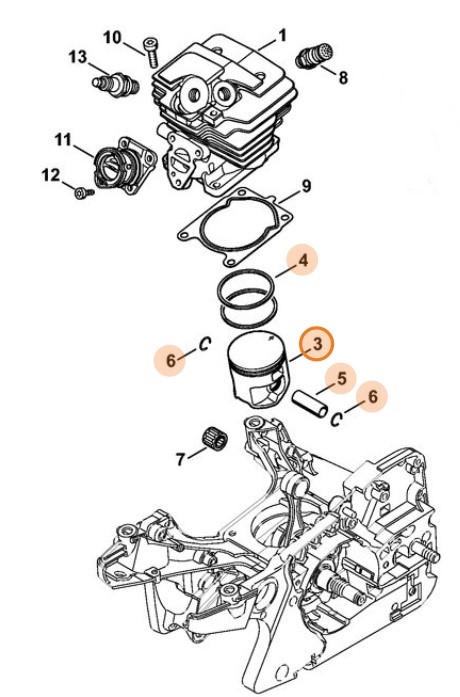 10
1
13
8
11
12
9
4
6
3
5
6
7