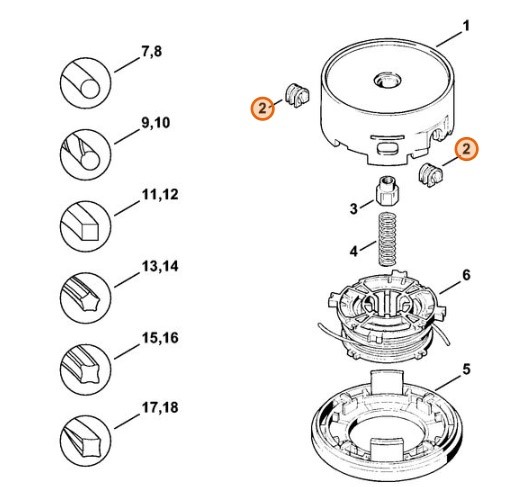 7,8

9,10

11,12

13,14

15,16

17,18

1

2

2

3

4

6

5