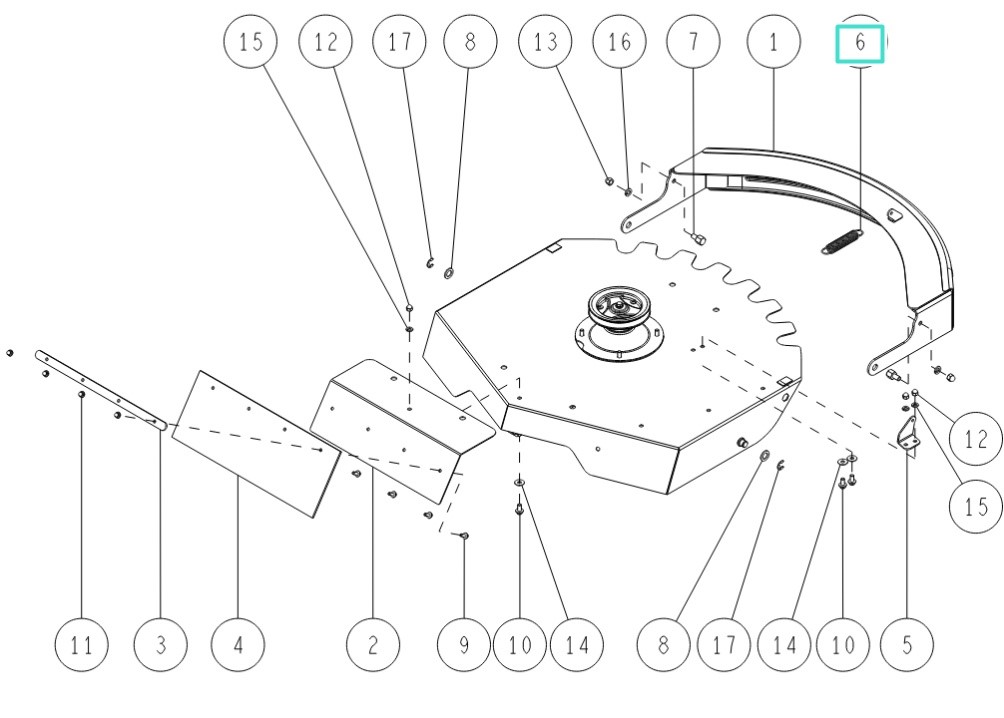 15
12
17
8
13
16
7
1
6
12
15
11
3
4
2
9
10
14
8
17
14
10
5