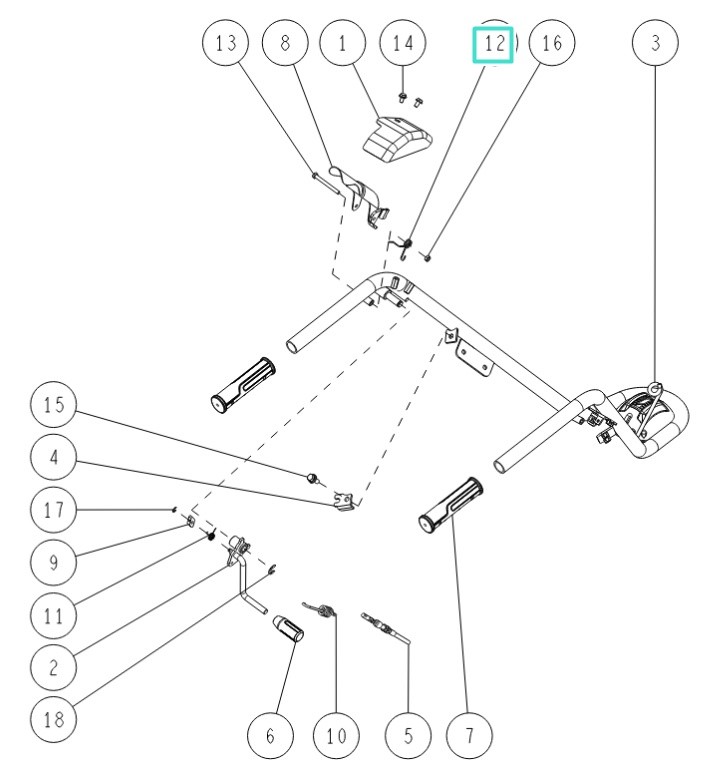 13
8
1
14
12
16
3
15
4
17
9
11
2
18
6
10
5
7