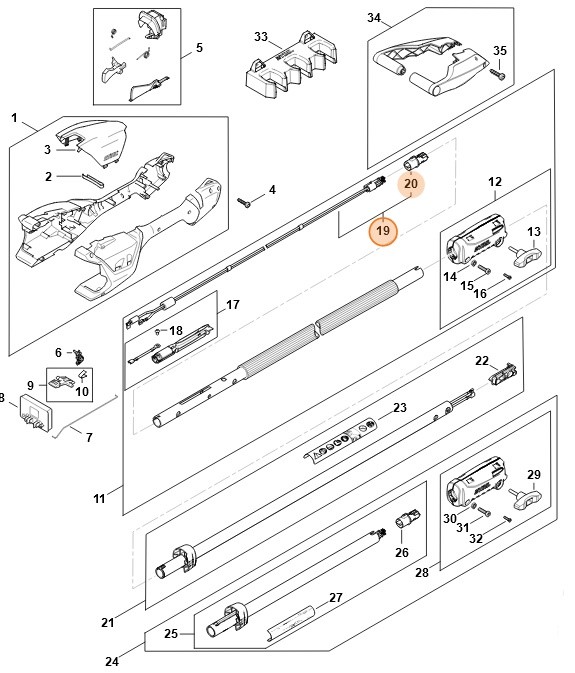 5
33
34
35
1
3
2
4
20
19
12
13
14
15
16
17
18
6
9
10
8
7
22
23
11
29
30
31
32
26
28
21
27
25
24