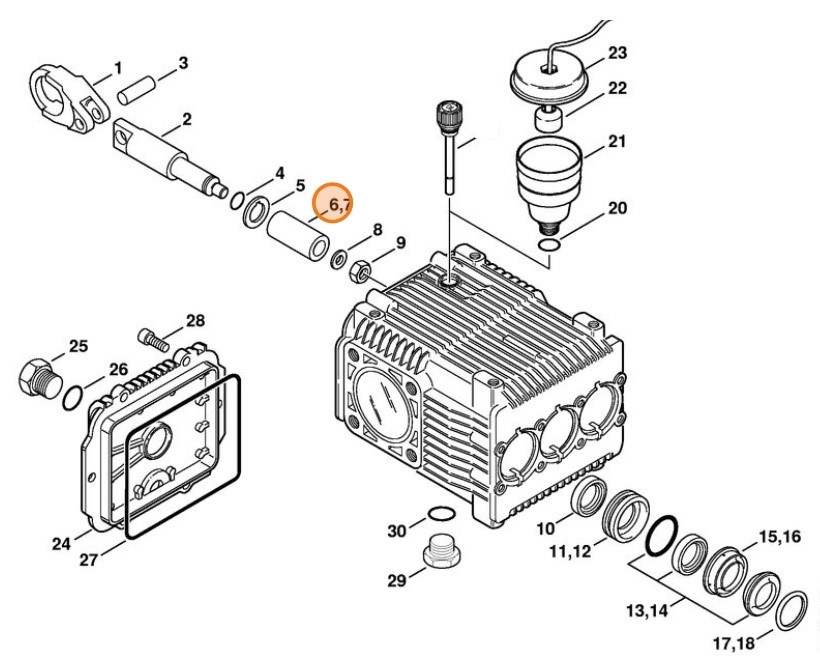 1
3
2
4
5
6,7
8
9
23
22
21
20
28
25
26
24
27
30
29
10
11,12
15,16
13,14
17,18