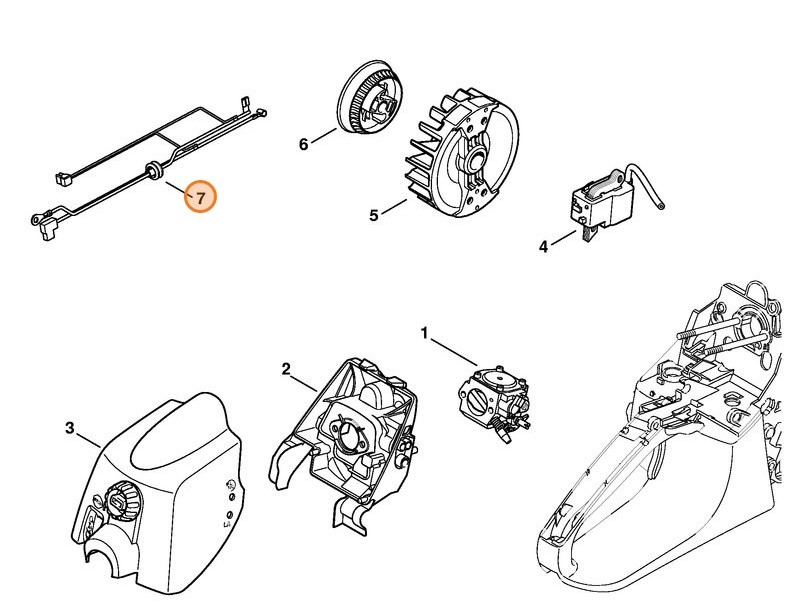 7
6
5
4
1
2
3