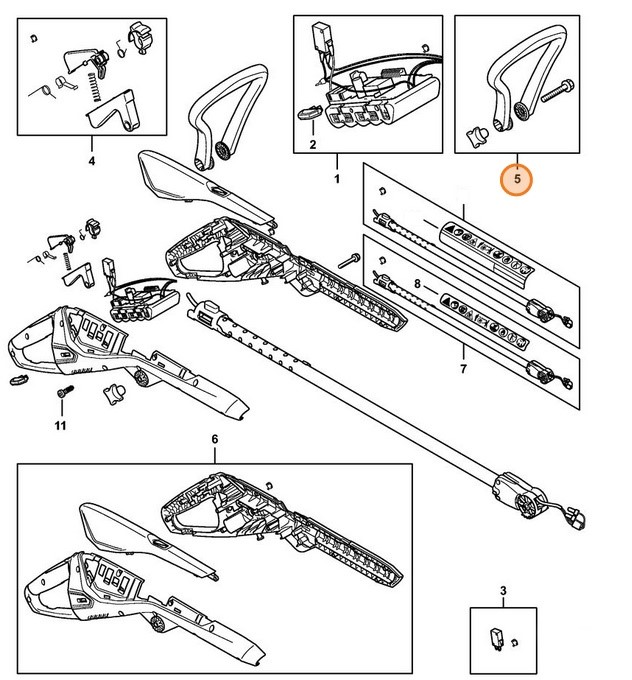 4

2

1

5

8

7

11

6

3