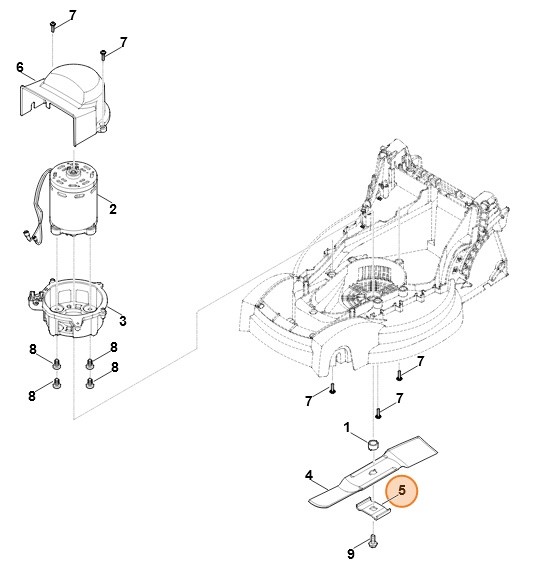 7
7
6
2
3
8
8
8
8
7
7
7
1
4
5
9