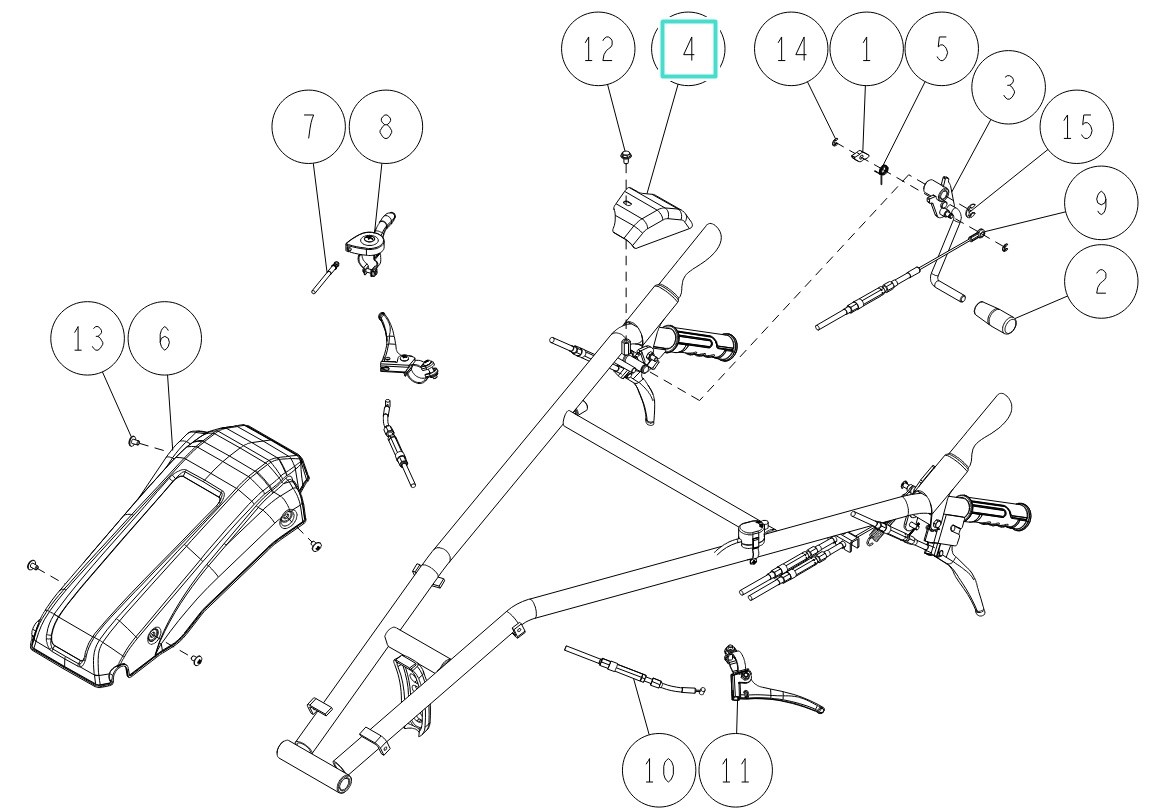 12
4
14
1
5
3
15
9
2
7
8
13
6
10
11