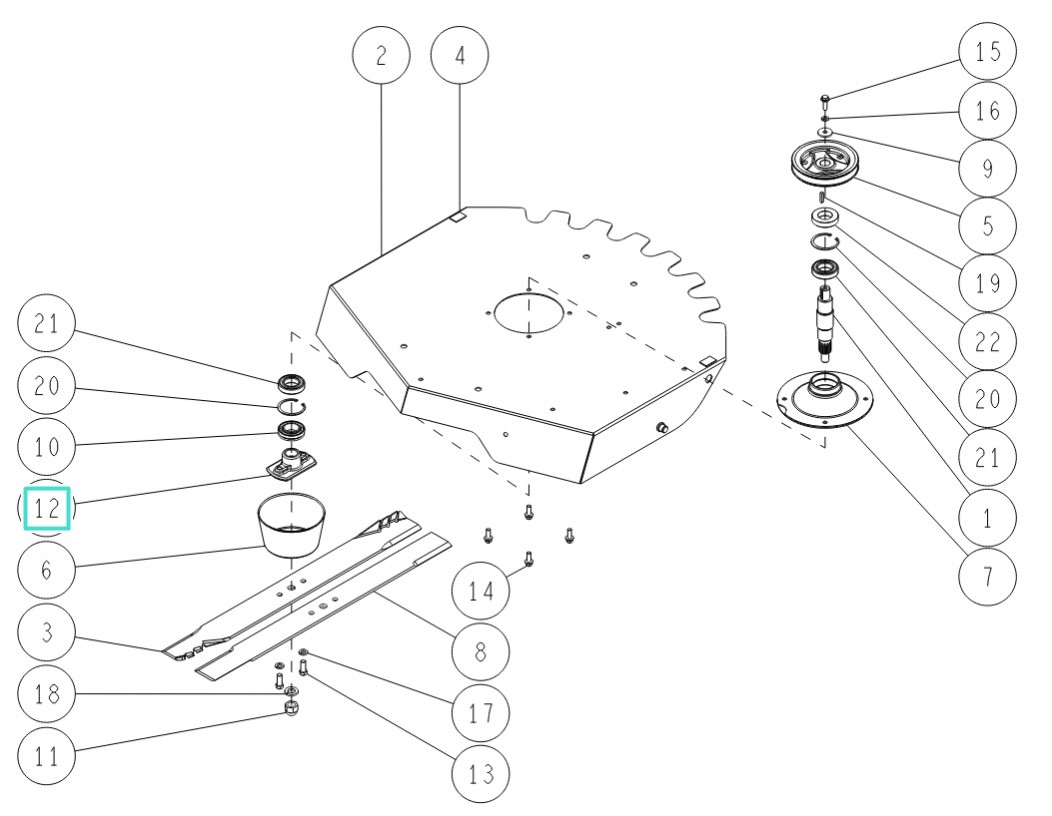 2
4
15
16
9
5
19
22
20
21
1
7
21
20
10
12
6
3
18
11
14
8
17
13