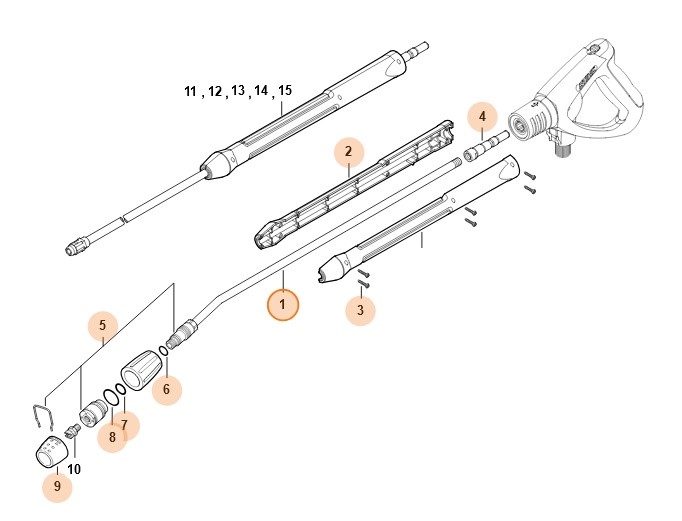 11 , 12 , 13 , 14 , 15
4
2
1
3
5
6
7
8
10
9